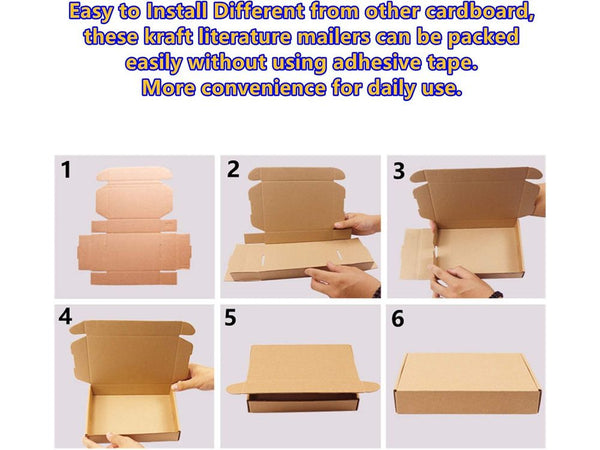 Easy to Install Different from other cardboard, these kraft literature mailers can be packed easily without using adhesive tape. More convenience for daily use.

1

2

3

4

5

6