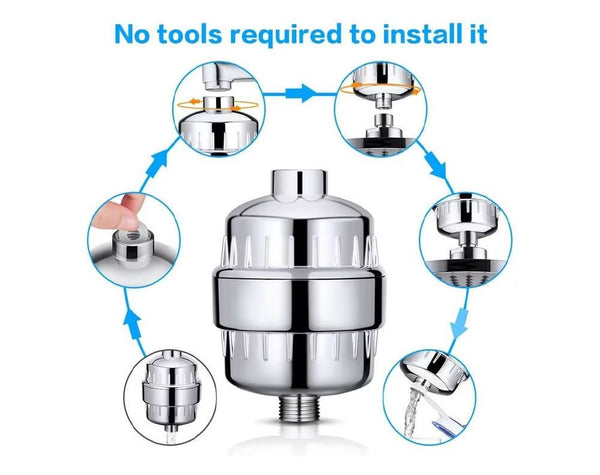 No tools required to install it