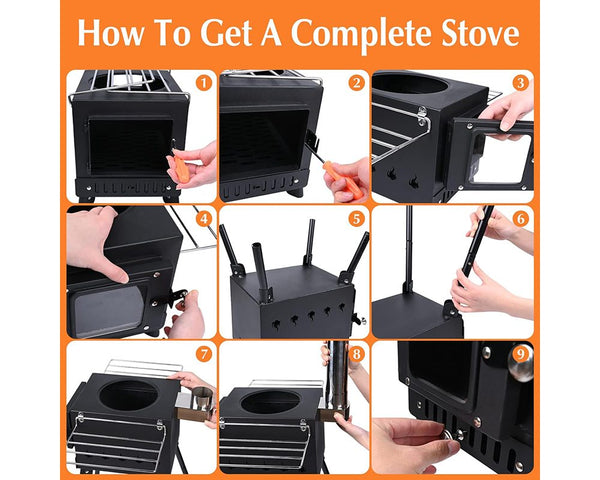 How To Get A Complete Stove

1

2

3

4

5

6

7

8

9