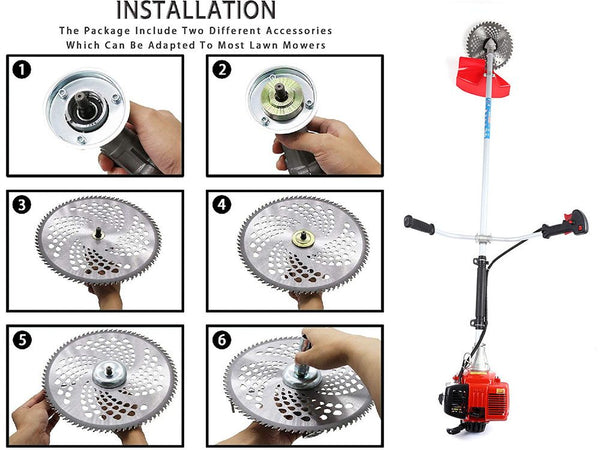 INSTALLATION

The Package Include Two Different Accessories Which Can Be Adapted To Most Lawn Mowers

1

2

3

4

5

6