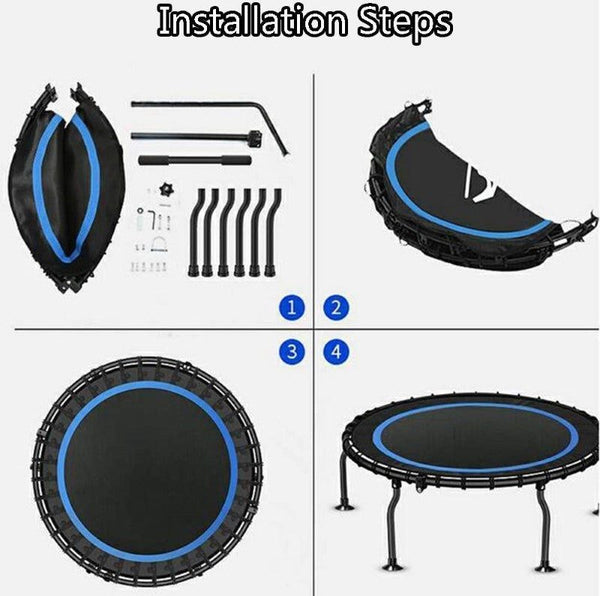 Installation Steps

1

2

3

4