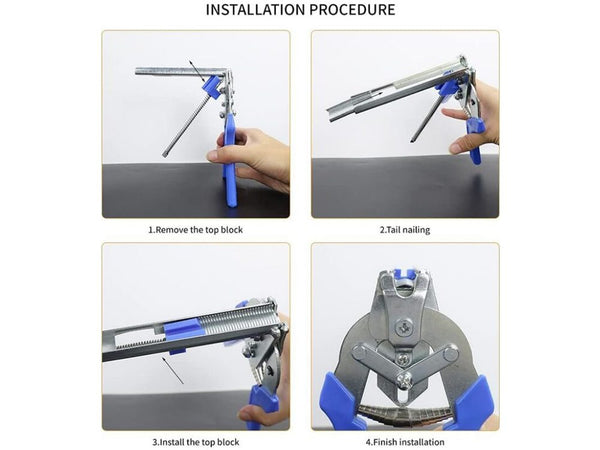 INSTALLATION PROCEDURE

1.Remove the top block

2.Tail nailing

3.Install the top block

4.Finish installation