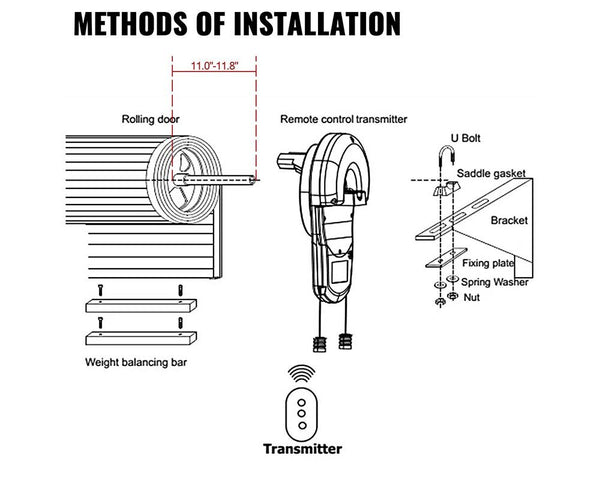 METHODS OF INSTALLATION

11.0"-11.8"

Rolling door

Remote control transmitter

U Bolt

Saddle gasket

Bracket

Fixing plate

Spring Washer

Nut

Weight balancing bar

Transmitter