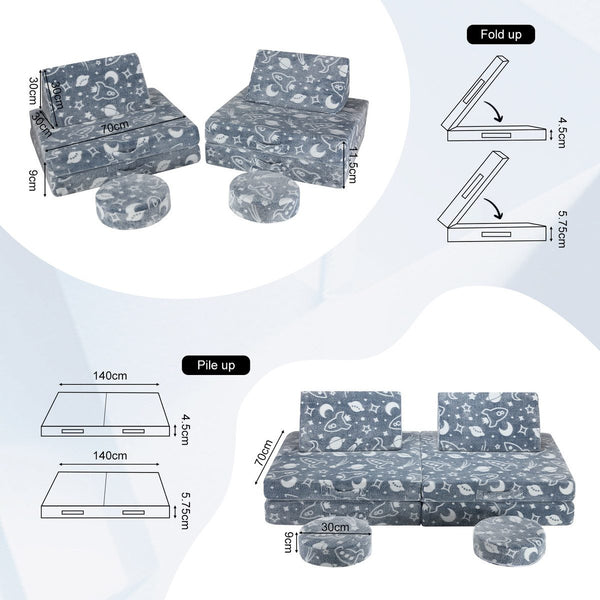 30cm
30cm
30cm
70cm
9cm
11.5cm

Fold up
4.5cm
5.75cm

Pile up
140cm
4.5cm
140cm
5.75cm

70cm
30cm
9cm