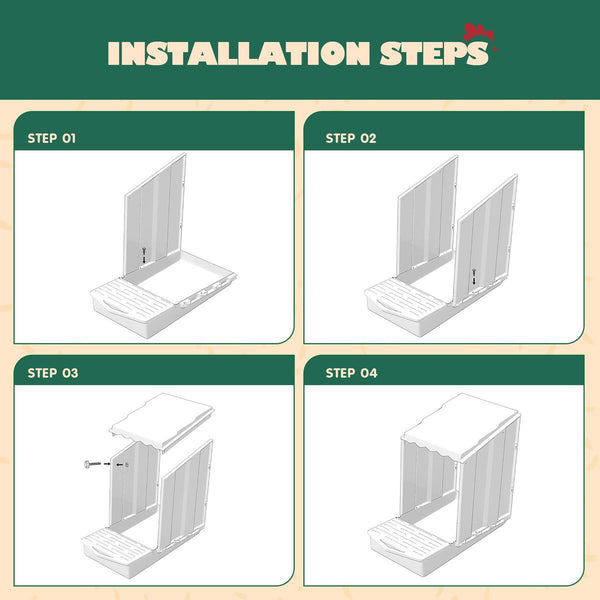 INSTALLATION STEPS

STEP 01

STEP 02

STEP 03

STEP 04