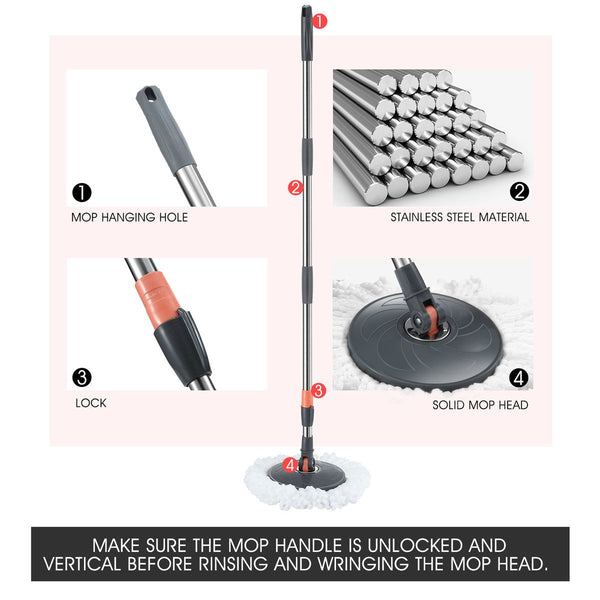 1

1
MOP HANGING HOLE

2

2
STAINLESS STEEL MATERIAL

3
LOCK

3

4
SOLID MOP HEAD

4

MAKE SURE THE MOP HANDLE IS UNLOCKED AND VERTICAL BEFORE RINSING AND WRINGING THE MOP HEAD.