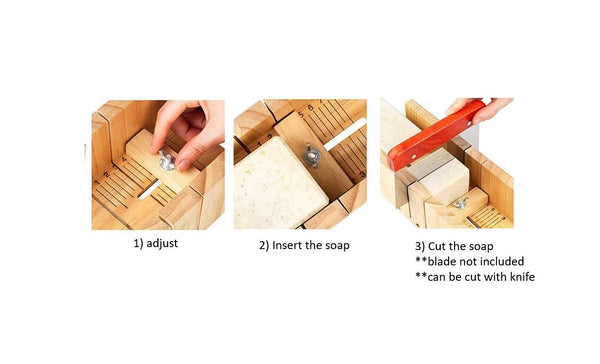 1) adjust

2) Insert the soap

3) Cut the soap
**blade not included
**can be cut with knife