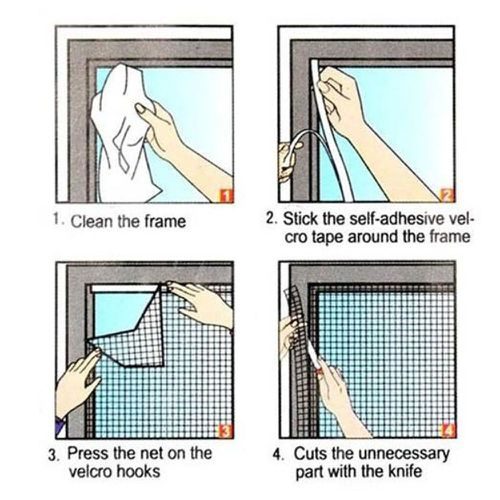 1

1. Clean the frame

2

2. Stick the self-adhesive velcro tape around the frame

3

3. Press the net on the velcro hooks

4

4. Cuts the unnecessary part with the knife