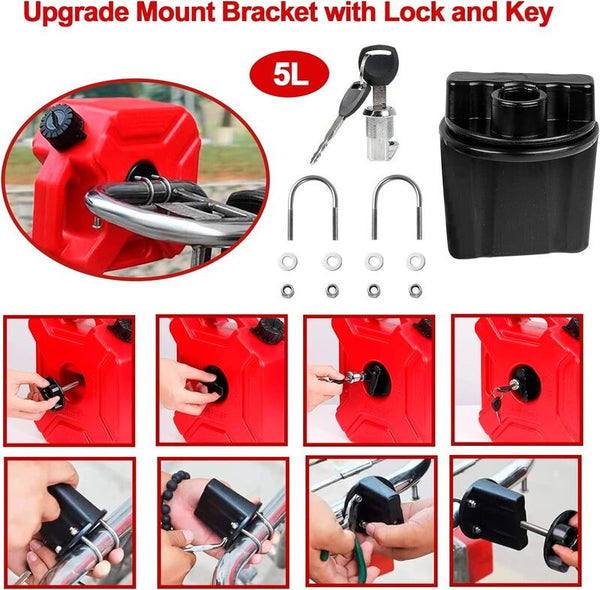 Upgrade Mount Bracket with Lock and Key

5L