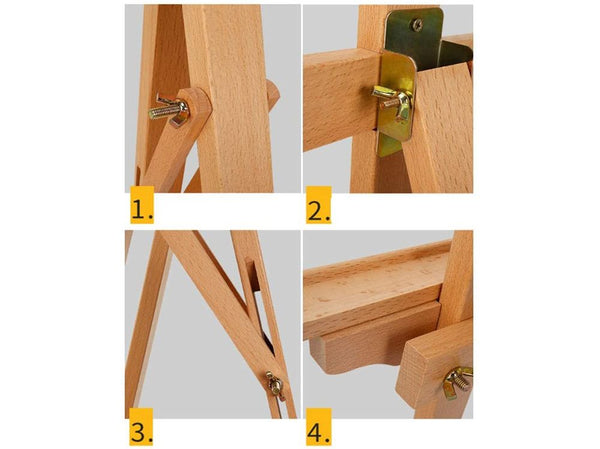 1.

2.

3.

4.