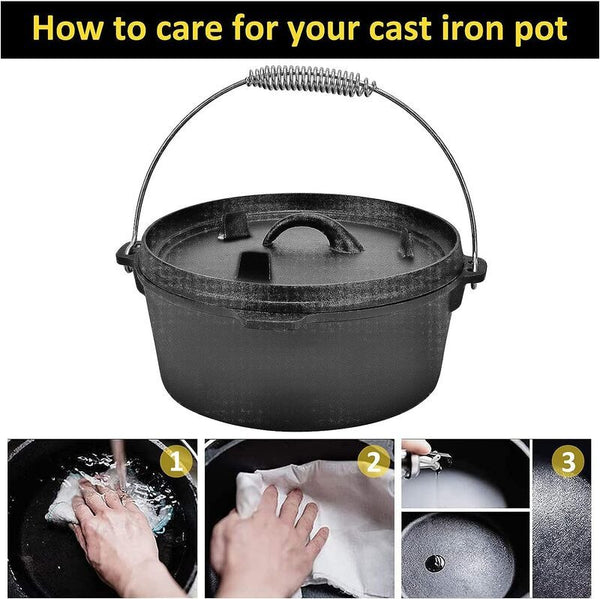 How to care for your cast iron pot

1

2

3