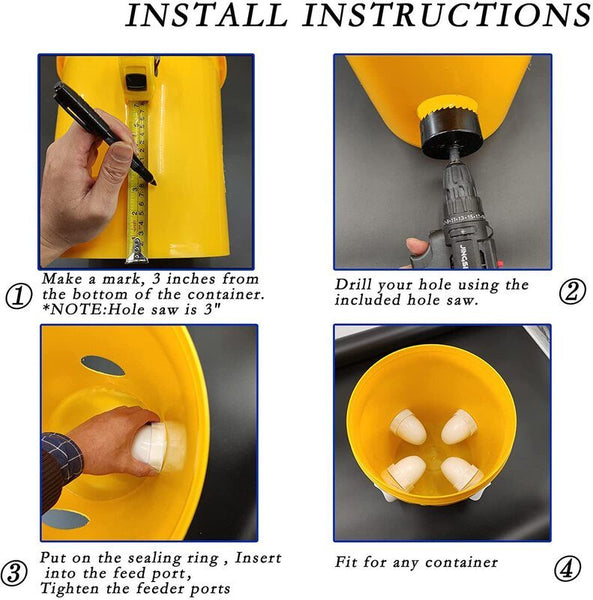 INSTALL INSTRUCTIONS

① Make a mark, 3 inches from the bottom of the container. *NOTE:Hole saw is 3"

Drill your hole using the included hole saw. ②

③ Put on the sealing ring , Insert into the feed port, Tighten the feeder ports

Fit for any container ④