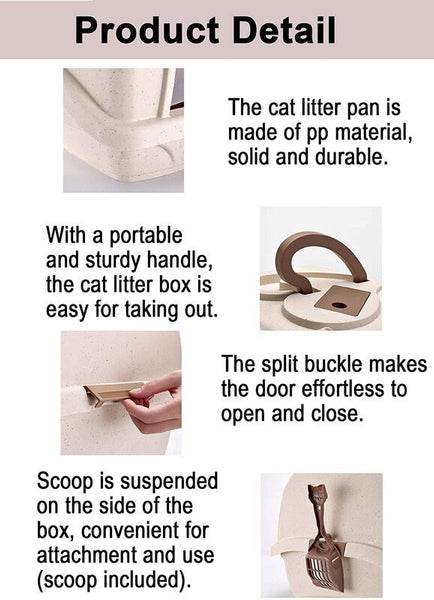 Product Detail

The cat litter pan is made of pp material, solid and durable.

With a portable and sturdy handle, the cat litter box is easy for taking out.

The split buckle makes the door effortless to open and close.

Scoop is suspended on the side of the box, convenient for attachment and use (scoop included).