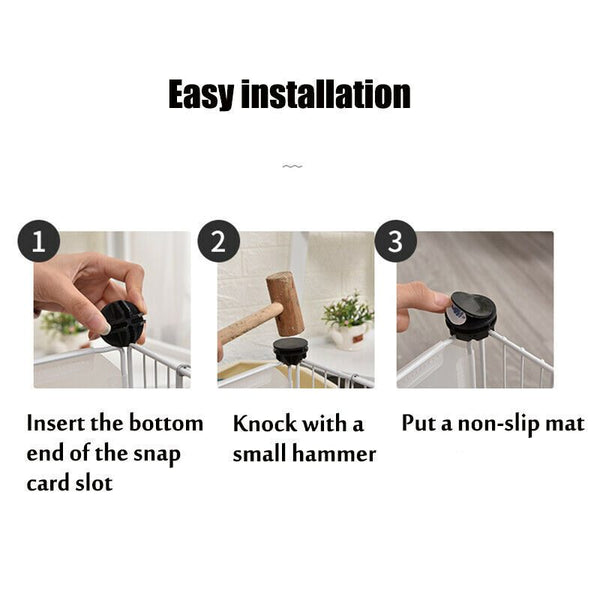 Easy installation

1

Insert the bottom end of the snap card slot

2

Knock with a small hammer

3

Put a non-slip mat