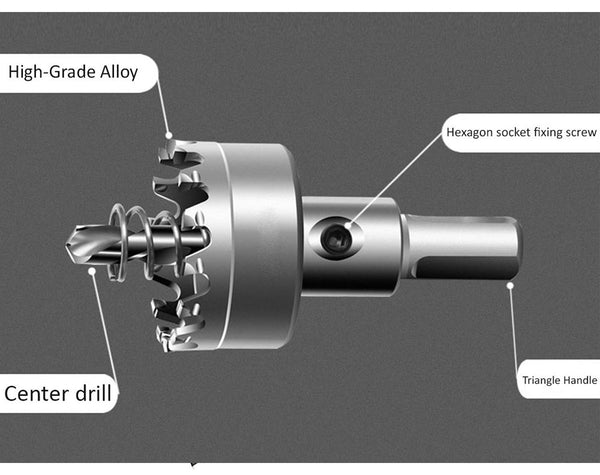 High-Grade Alloy

Hexagon socket fixing screw

Center drill

Triangle Handle