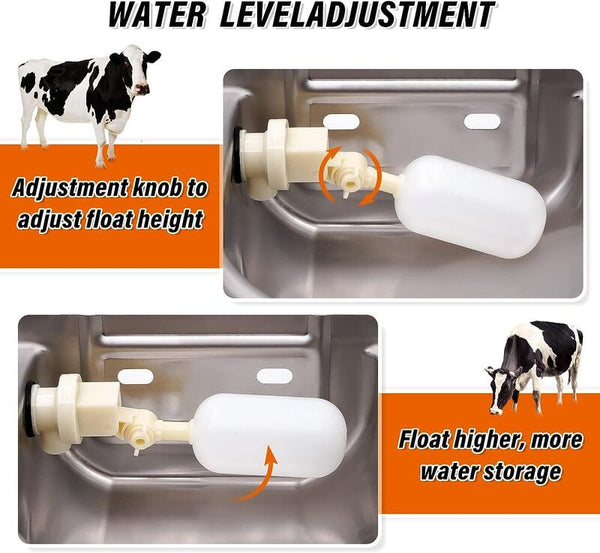 WATER LEVELADJUSTMENT

Adjustment knob to adjust float height

Float higher, more water storage