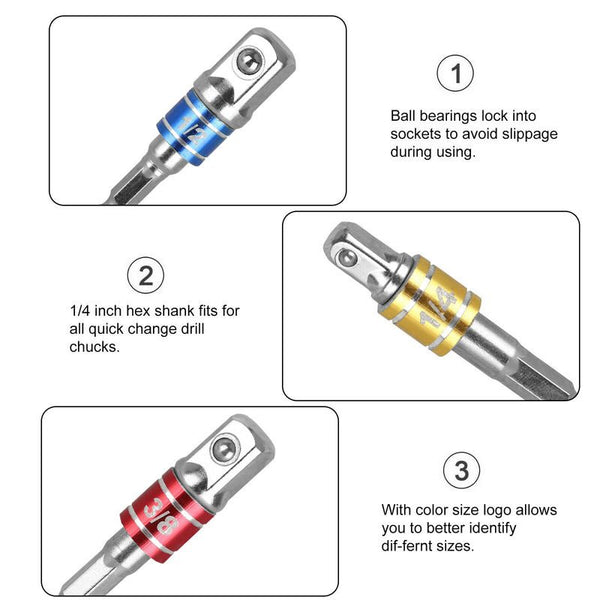 1/2

1

Ball bearings lock into sockets to avoid slippage during using.

2

1/4 inch hex shank fits for all quick change drill chucks.

1/4

3/8

3

With color size logo allows you to better identify dif-fernt sizes.