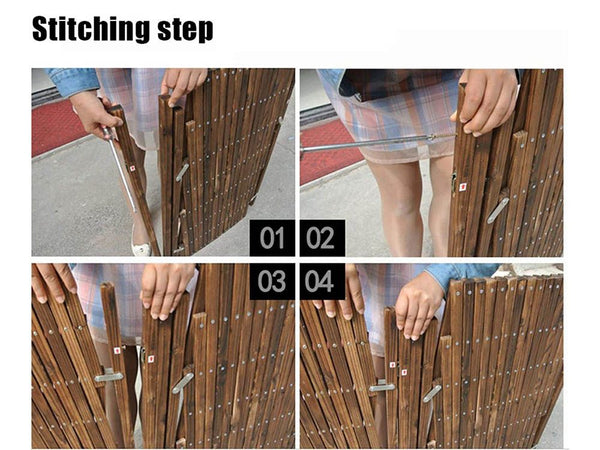 Stitching step

01

02

03

04