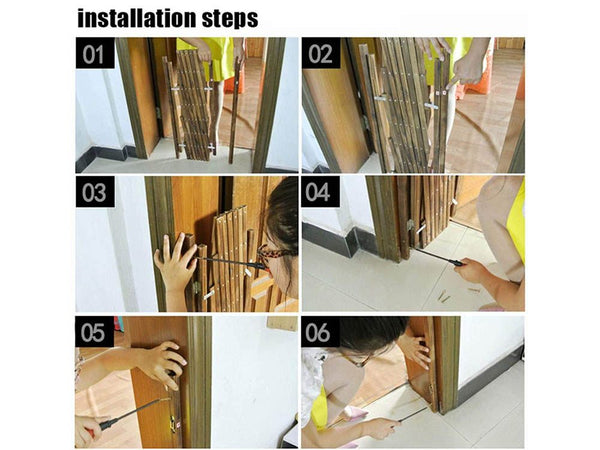 installation steps

01

02

03

04

05

06