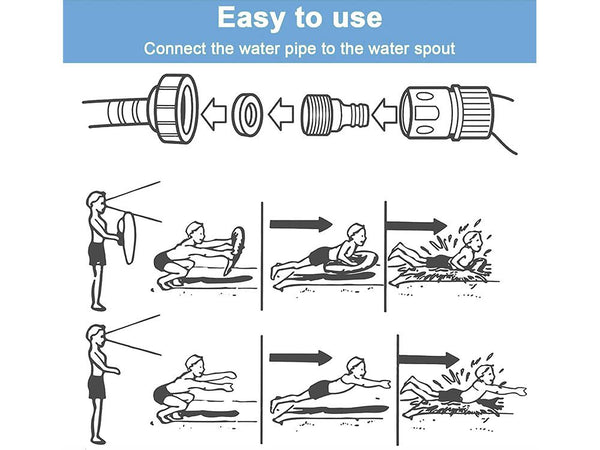 Easy to use

Connect the water pipe to the water spout