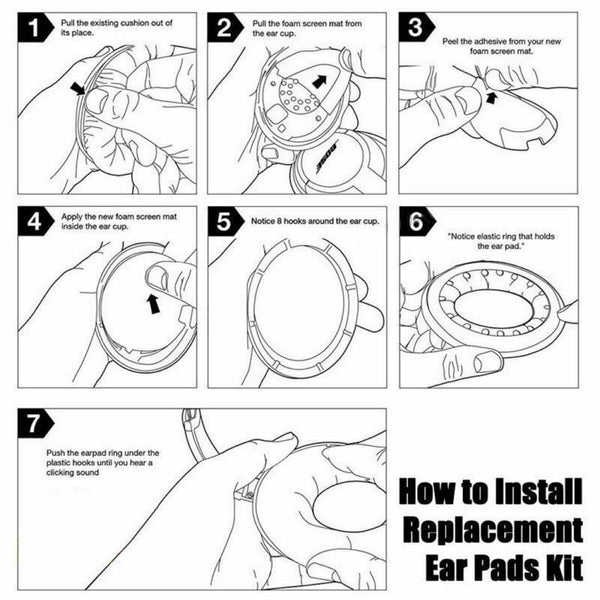 1 Pull the existing cushion out of its place.

2 Pull the foam screen mat from the ear cup.

BOSE

3 Peel the adhesive from your new foam screen mat.

4 Apply the new foam screen mat inside the ear cup.

5 Notice 8 hooks around the ear cup.

6 "Notice elastic ring that holds the ear pad."

7 Push the earpad ring under the plastic hooks until you hear a clicking sound

How to Install Replacement Ear Pads Kit