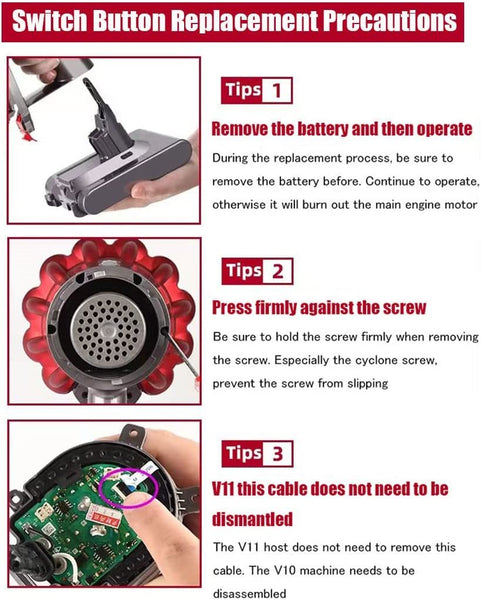 Switch Button Replacement Precautions

Tips 1

Remove the battery and then operate

During the replacement process, be sure to remove the battery before. Continue to operate, otherwise it will burn out the main engine motor

Tips 2

Press firmly against the screw

Be sure to hold the screw firmly when removing the screw. Especially the cyclone screw, prevent the screw from slipping

Tips 3

V11 this cable does not need to be dismantled

The V11 host does not need to remove this cable. The V10 machine needs to be disassembled