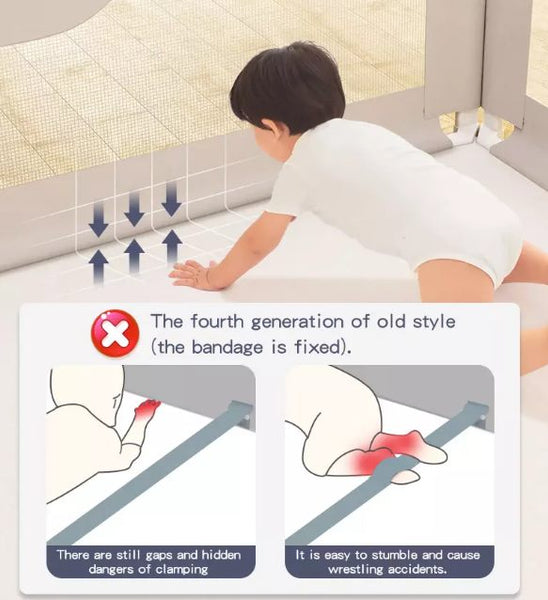 The fourth generation of old style (the bandage is fixed).

There are still gaps and hidden dangers of clamping

It is easy to stumble and cause wrestling accidents.