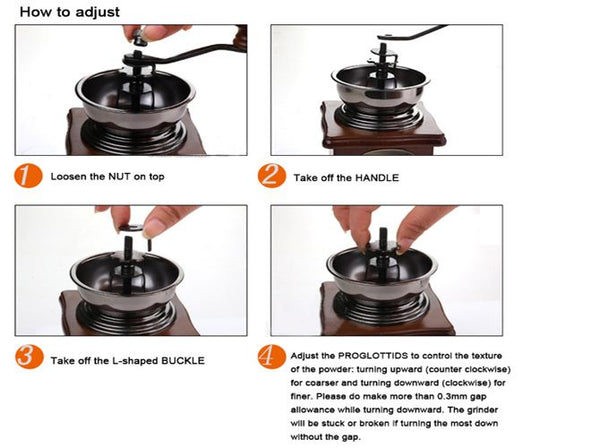 How to adjust

1 Loosen the NUT on top

2 Take off the HANDLE

3 Take off the L-shaped BUCKLE

4 Adjust the PROGLOTTIDS to control the texture of the powder: turning upward (counter clockwise) for coarser and turning downward (clockwise) for finer. Please do make more than 0.3mm gap allowance while turning downward. The grinder will be stuck or broken if turning the most down without the gap.