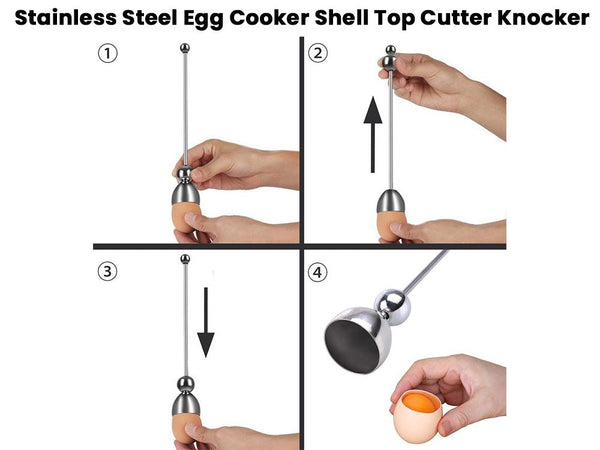 Stainless Steel Egg Cooker Shell Top Cutter Knocker

①

②

③

④