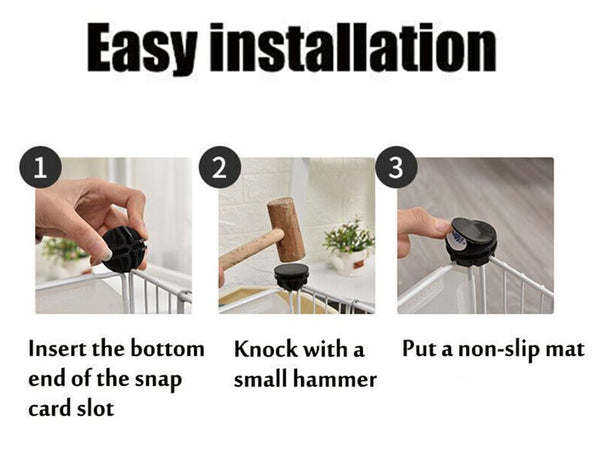 Easy installation

1

Insert the bottom end of the snap card slot

2

Knock with a small hammer

3

Put a non-slip mat