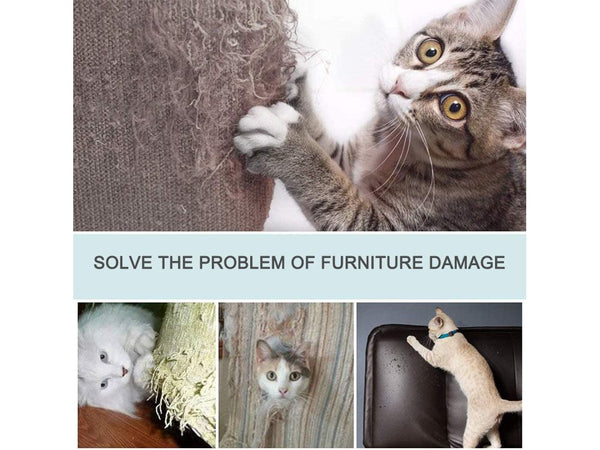 SOLVE THE PROBLEM OF FURNITURE DAMAGE