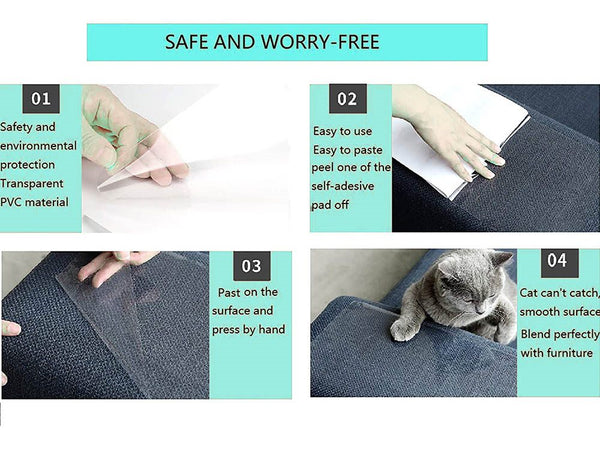 SAFE AND WORRY-FREE

01

Safety and environmental protection Transparent PVC material

02

Easy to use
Easy to paste peel one of the self-adesive pad off

03

Past on the surface and press by hand

04

Cat can't catch, smooth surface
Blend perfectly with furniture